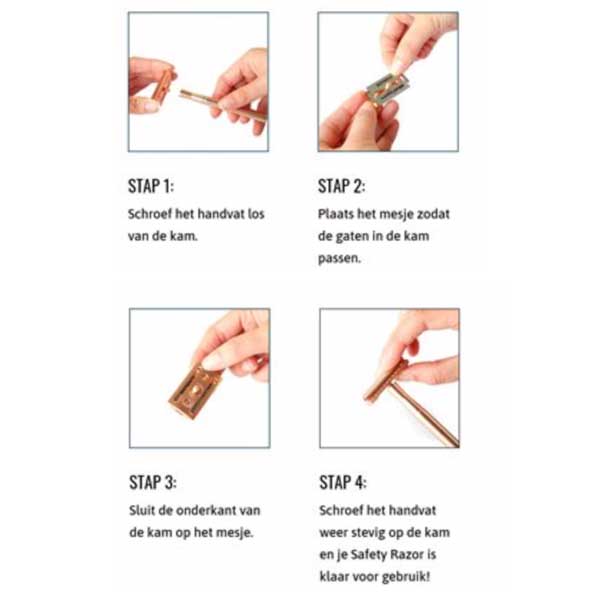 STAP 1:
Schroef het handvat los van de kam.

STAP 2:
Plaats het mesje zodat de gaten in de kam passen.

STAP 3:
Sluit de onderkant van de kam op het mesje.

STAP 4:
Schroef het handvat weer stevig op de kam en je Safety Razor is klaar voor gebruik!